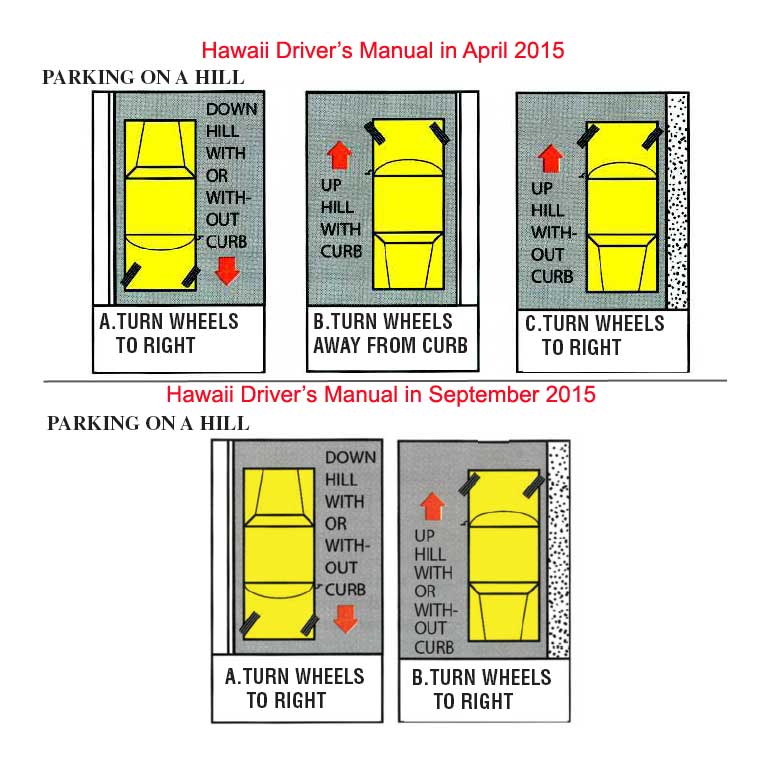 Hawaii Driver's Manual in April 2015

PARKING ON A HILL

DOWN HILL WITH OR WITHOUT CURB

A.TURN WHEELS TO RIGHT

UP HILL WITH CURB

B.TURN WHEELS AWAY FROM CURB

UP HILL WITHOUT CURB

C.TURN WHEELS TO RIGHT

Hawaii Driver's Manual in September 2015

PARKING ON A HILL

DOWN HILL WITH OR WITHOUT CURB

A.TURN WHEELS TO RIGHT

UP HILL WITH OR WITHOUT CURB

B.TURN WHEELS TO RIGHT